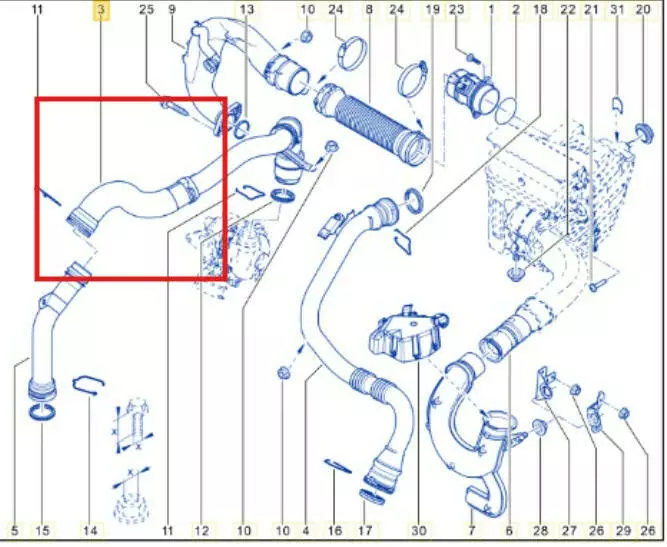 11 3 25 9 13 10 24 8 24 19 23 1 2 18 22 21 31 20

X
X
X

5 15 14 11 12 10 10 4 16 17 30 7 6 28 27 26 29 26