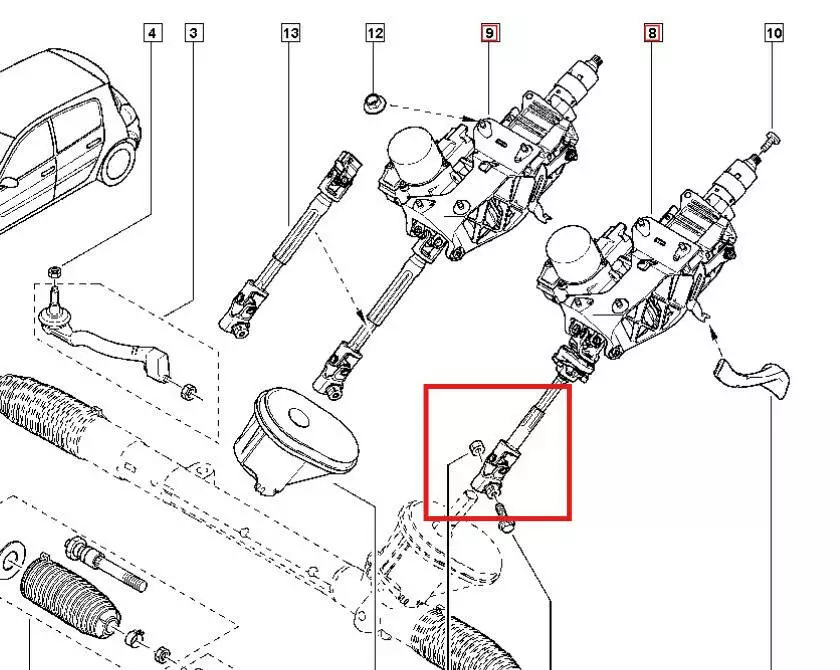 4
3
13
12
9
8
10