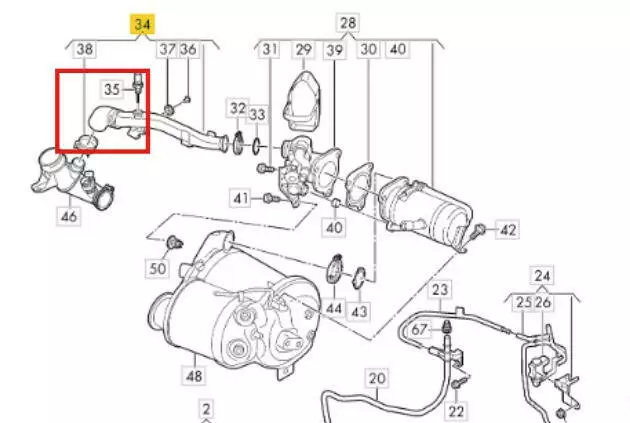 34
28
38
37
36
31
29
39
30
40
35
32
33
41
40
42
46
50
44
43
24
23
25
26
67
48
20
22
2