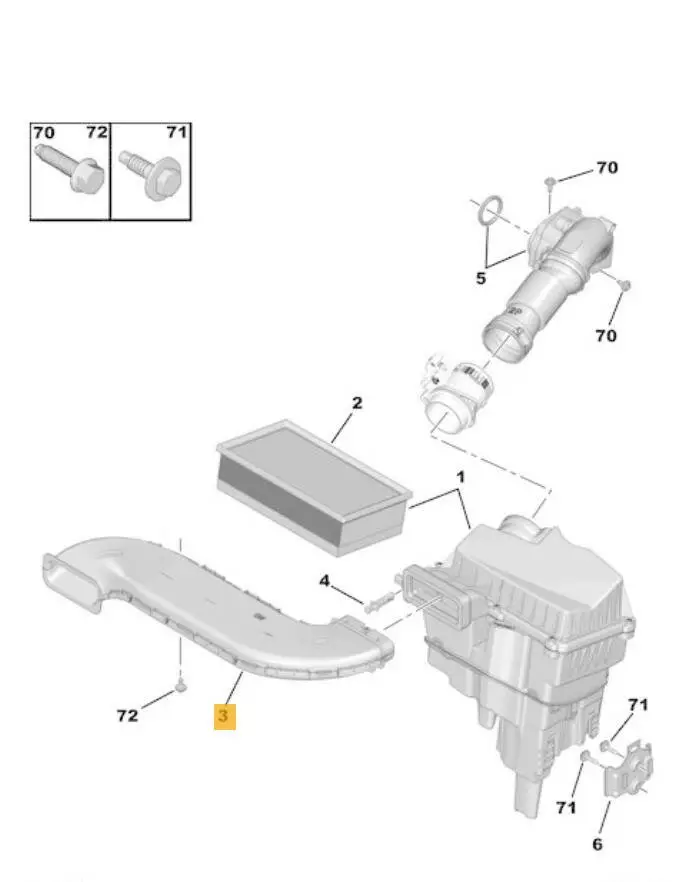 70
72
71
70
5
70
2
1
4
72
3
71
71
6